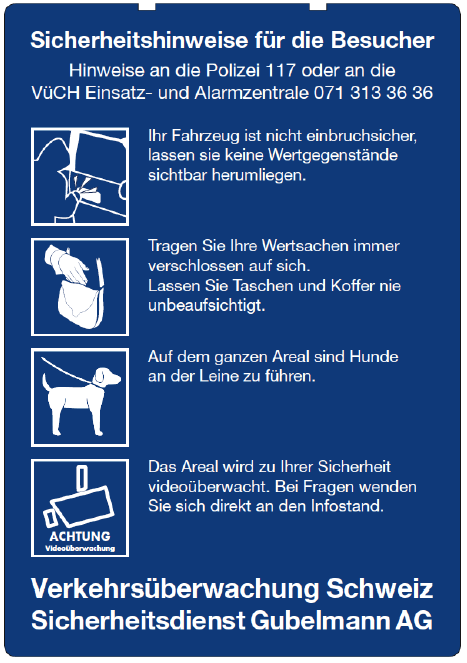 Sicherheitshinweise für die Besucher

Hinweise an die Polizei 117 oder an die VüCH Einsatz- und Alarmzentrale 071 313 36 36

Ihr Fahrzeug ist nicht einbruchsicher, lassen sie keine Wertgegenstände sichtbar herumliegen.

Tragen Sie Ihre Wertsachen immer verschlossen auf sich. Lassen Sie Taschen und Koffer nie unbeaufsichtigt.

Auf dem ganzen Areal sind Hunde an der Leine zu führen.

ACHTUNG
Videoüberwachung

Das Areal wird zu Ihrer Sicherheit videoüberwacht. Bei Fragen wenden Sie sich direkt an den Infostand.

Verkehrsüberwachung Schweiz
Sicherheitsdienst Gubelmann AG